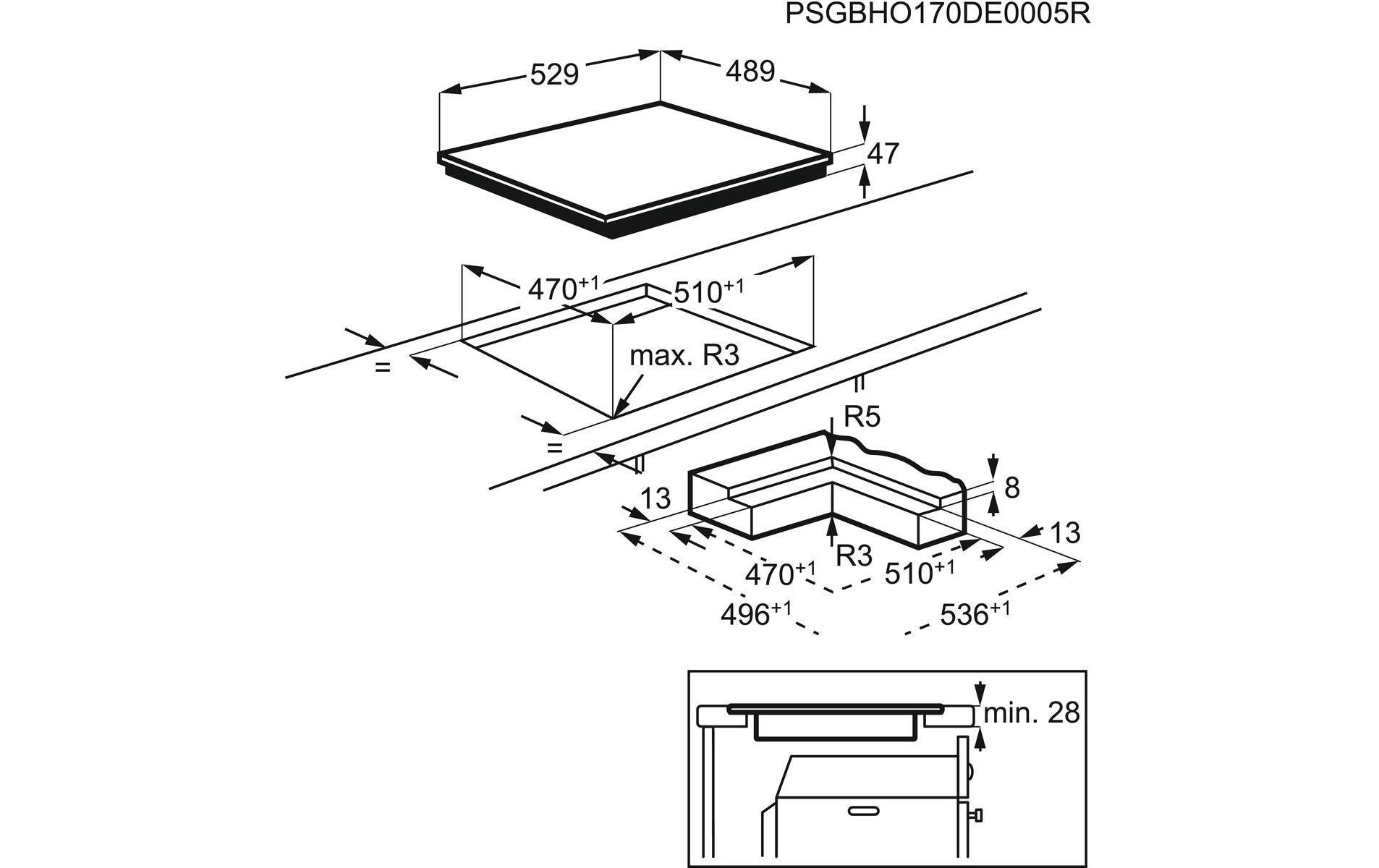 PSGBHO170DE0005R

529
489
47

$470^{+1}$
$510^{+1}$
=
max. R3
=

R5
8
13
13
R3
$470^{+1}$
$510^{+1}$
$496^{+1}$
$536^{+1}$

min. 28