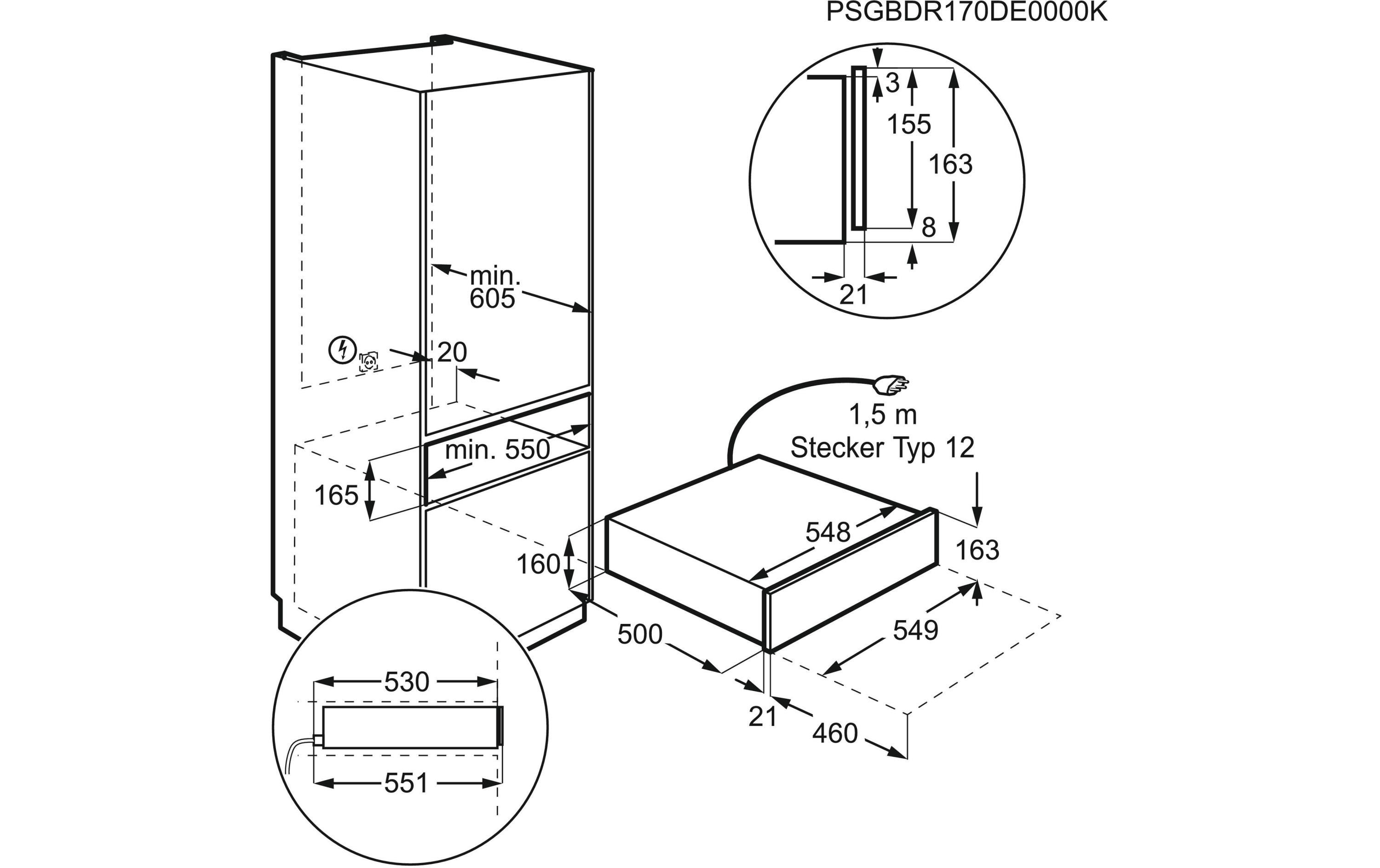 PSGBDR170DE0000K

3
155
163
8
21

min.
605

20

min. 550

165

1,5 m
Stecker Typ 12

548

163

160

500

549

21

460

530

551