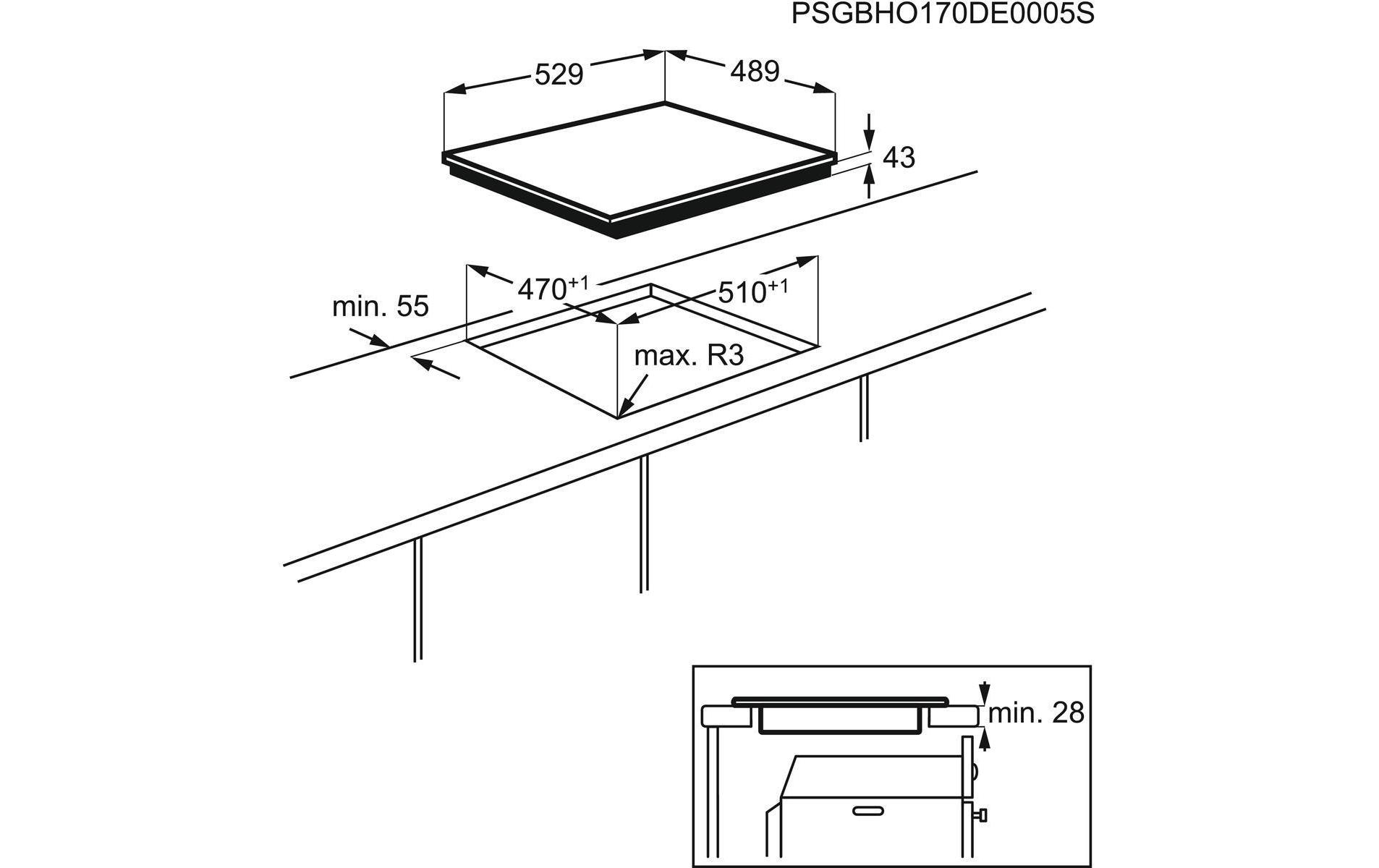 PSGBHO170DE0005S

529

489

43

$470^{+1}$

$510^{+1}$

min. 55

max. R3

min. 28